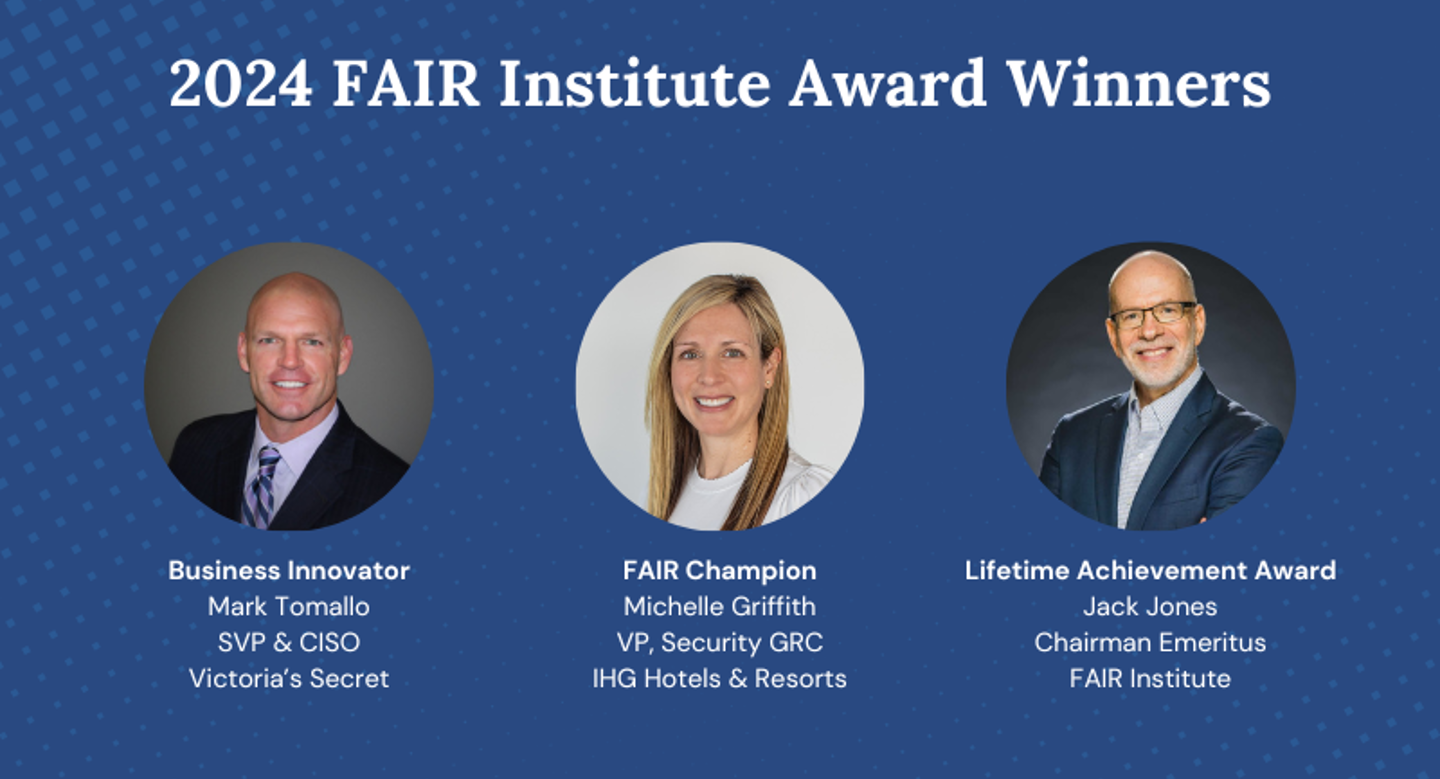 2024 FAIR Institute Award Winners

Business Innovator
Mark Tomallo
SVP & CISO
Victoria's Secret

FAIR Champion
Michelle Griffith
VP, Security GRC
IHG Hotels & Resorts

Lifetime Achievement Award
Jack Jones
Chairman Emeritus
FAIR Institute