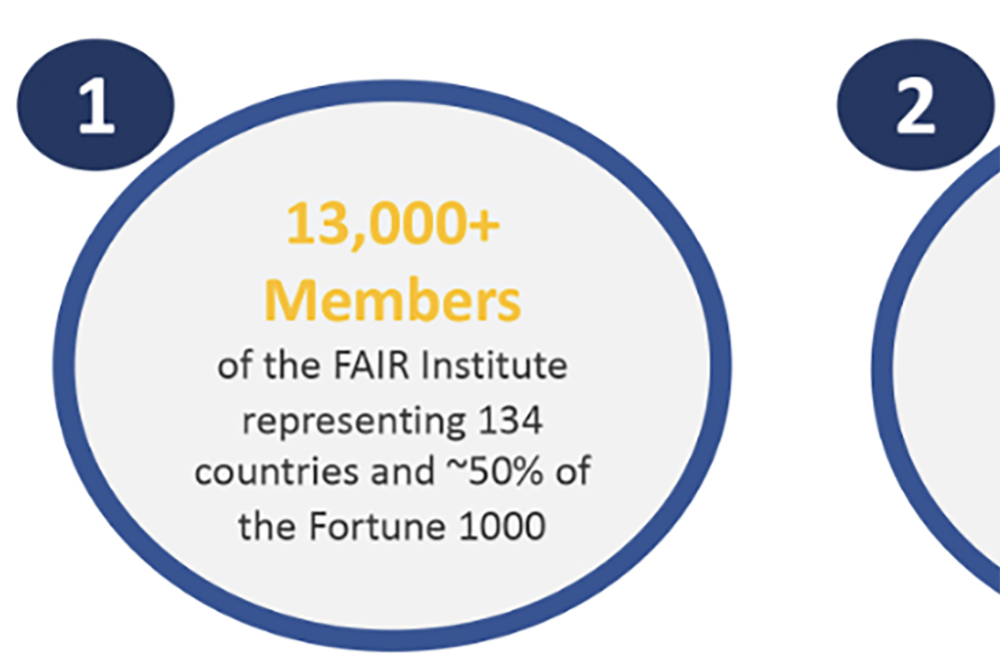 1

13,000+ Members

of the FAIR Institute representing 134 countries and ~50% of the Fortune 1000

2